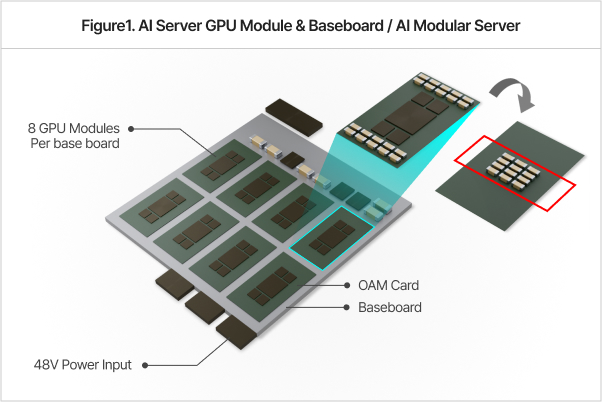 Figure1. AI Server GPU Module & Baseboard / AI Modular Server

8 GPU Modules Per base board

OAM Card

Baseboard

48V Power Input